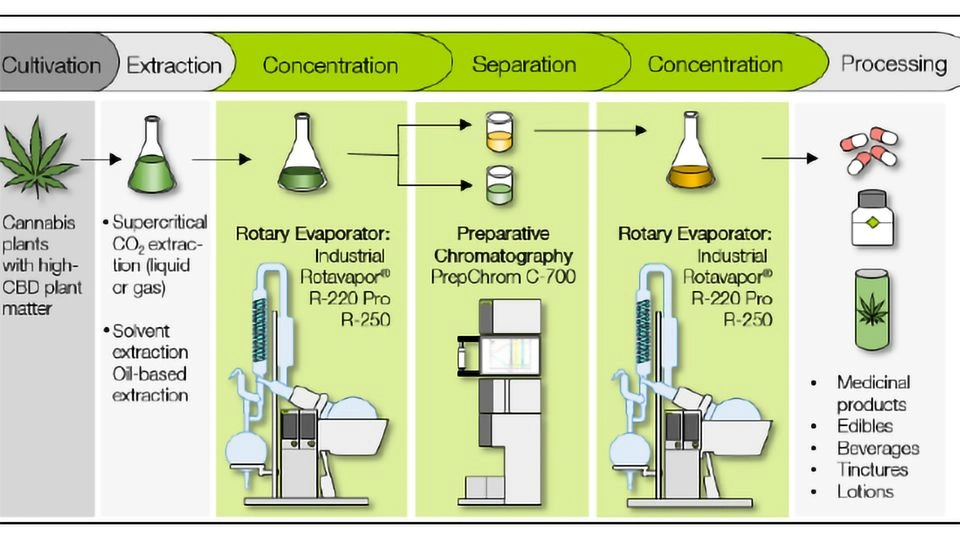 Cultivation Extraction Concentration Separation Concentration Processing

Cannabis plants with high-CBD plant matter

• Supercritical $CO_2$ extraction (liquid or gas)

• Solvent extraction Oil-based extraction

Rotary Evaporator: Industrial Rotavapor® R-220 Pro R-250

Preparative Chromatography PrepChrom C-700

Rotary Evaporator: Industrial Rotavapor® R-220 Pro R-250

• Medicinal products
• Edibles
• Beverages
• Tinctures
• Lotions